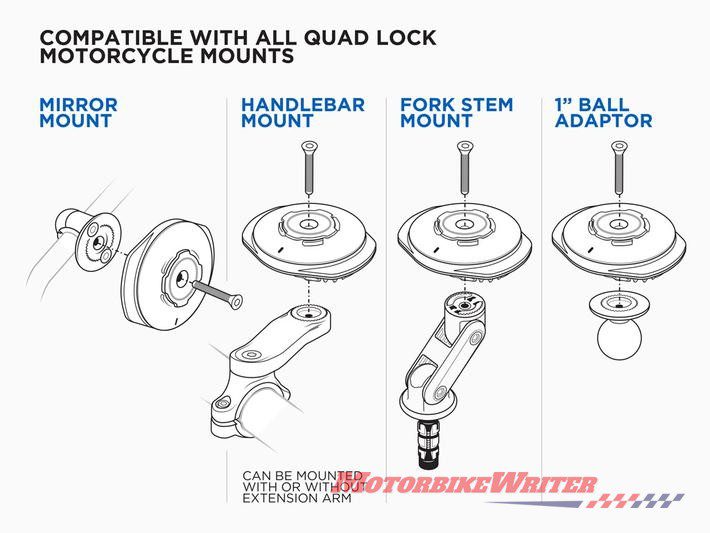 COMPATIBLE WITH ALL QUAD LOCK MOTORCYCLE MOUNTS

MIRROR MOUNT

HANDLEBAR MOUNT

FORK STEM MOUNT

1" BALL ADAPTOR

CAN BE MOUNTED WITH OR WITHOUT EXTENSION ARM

MotorbikeWriter